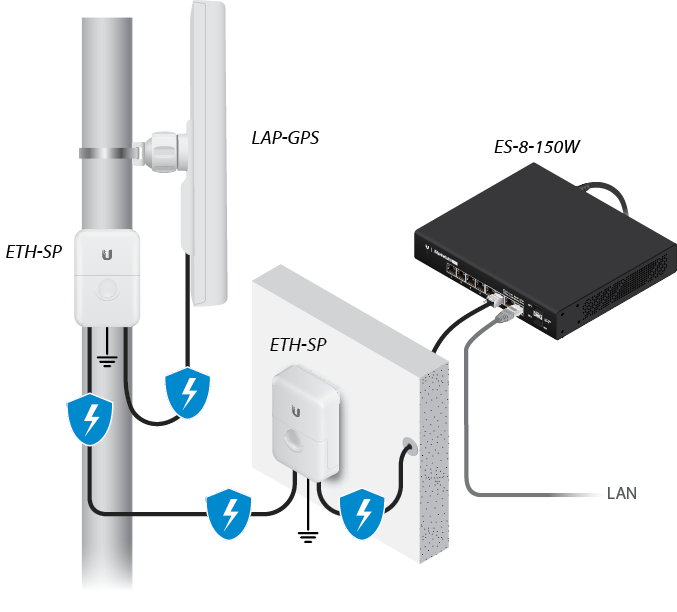 LAP-GPS

ES-8-150W

ETH-SP

ETH-SP

LAN