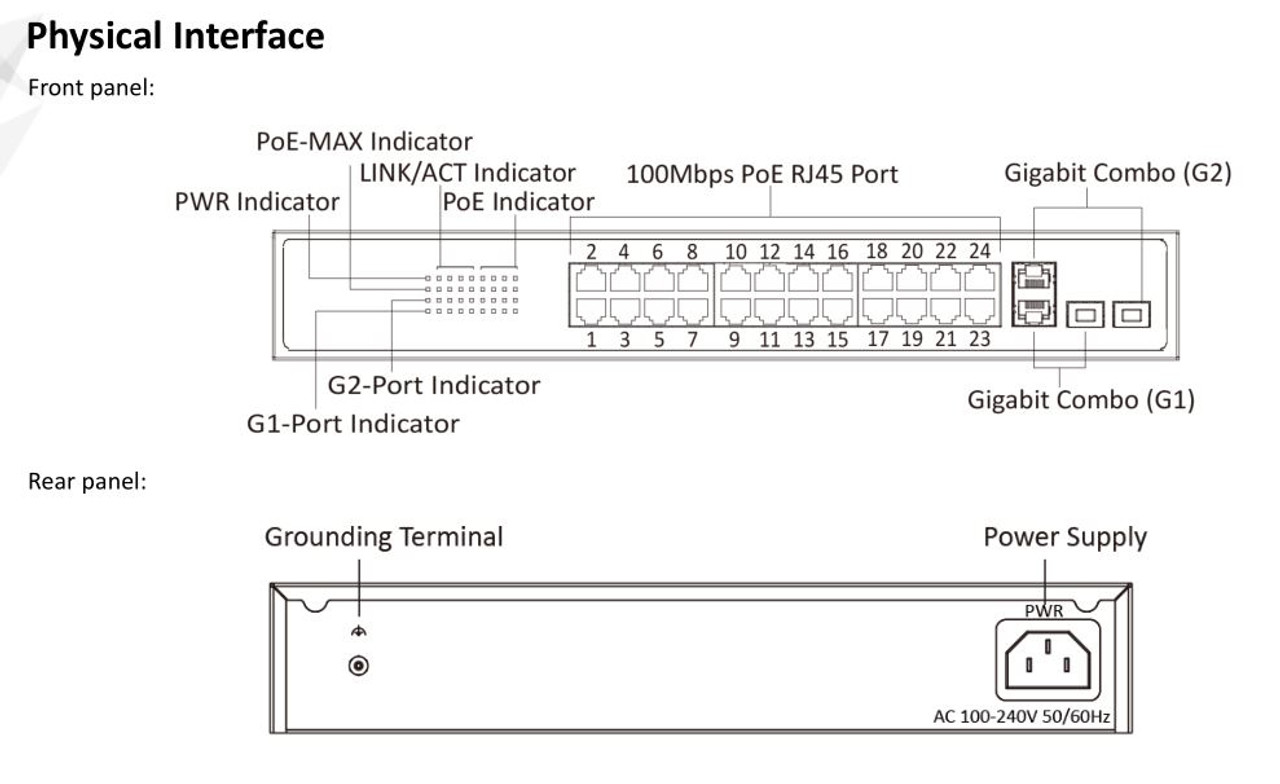 Physical Interface

Front panel:

PoE-MAX Indicator
LINK/ACT Indicator
PWR Indicator
PoE Indicator
100Mbps PoE RJ45 Port
Gigabit Combo (G2)

2 4 6 8 10 12 14 16 18 20 22 24
1 3 5 7 9 11 13 15 17 19 21 23

G2-Port Indicator
G1-Port Indicator
Gigabit Combo (G1)

Rear panel:

Grounding Terminal
Power Supply
PWR
AC 100-240V 50/60Hz